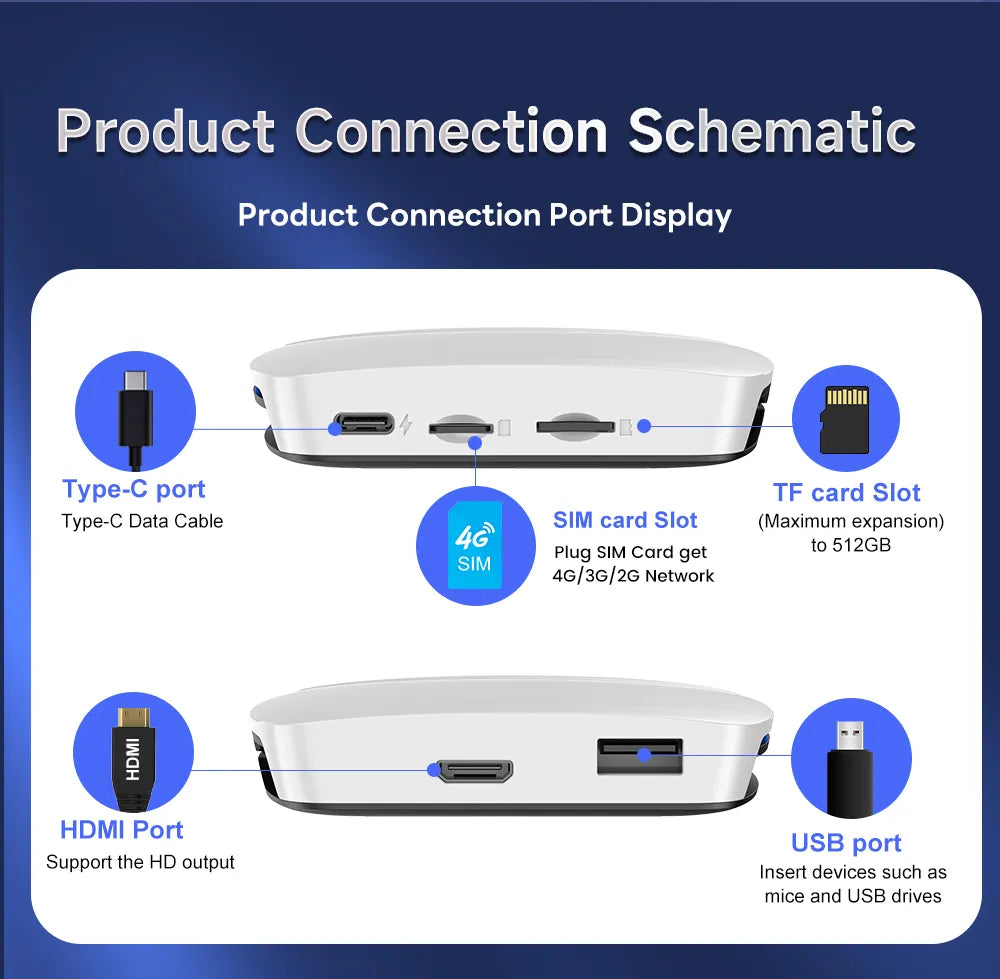 Product Connection Schematic

Product Connection Port Display

Type-C port
Type-C Data Cable

4G
SIM

SIM card Slot
Plug SIM Card get 4G/3G/2G Network

TF card Slot
(Maximum expansion) to 512GB

HDMI

HDMI Port
Support the HD output

USB port
Insert devices such as mice and USB drives